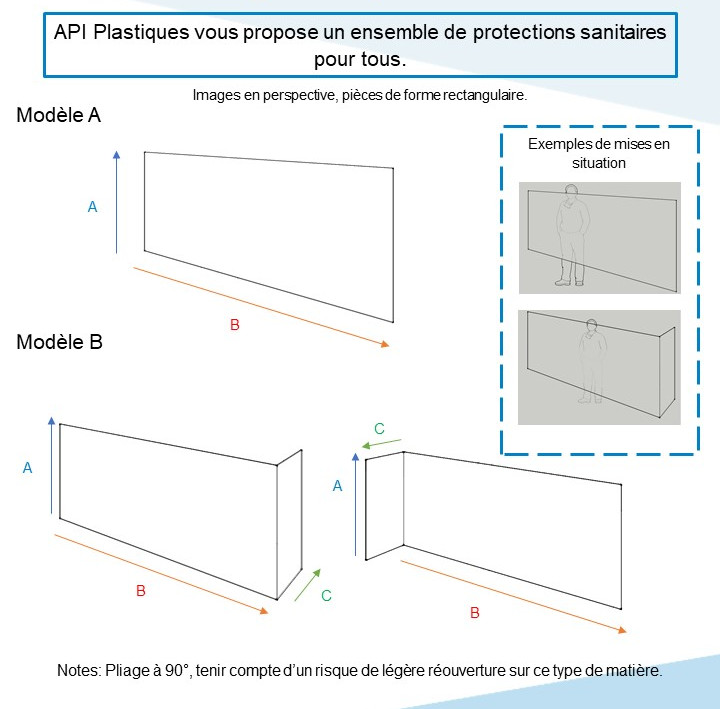 API Plastiques vous propose un ensemble de protections sanitaires pour tous.

Images en perspective, pièces de forme rectangulaire.

Modèle A

A

B

Exemples de mises en situation

Modèle B

A

B

C

C

A

B

Notes: Pliage à 90°, tenir compte d'un risque de légère réouverture sur ce type de matière.