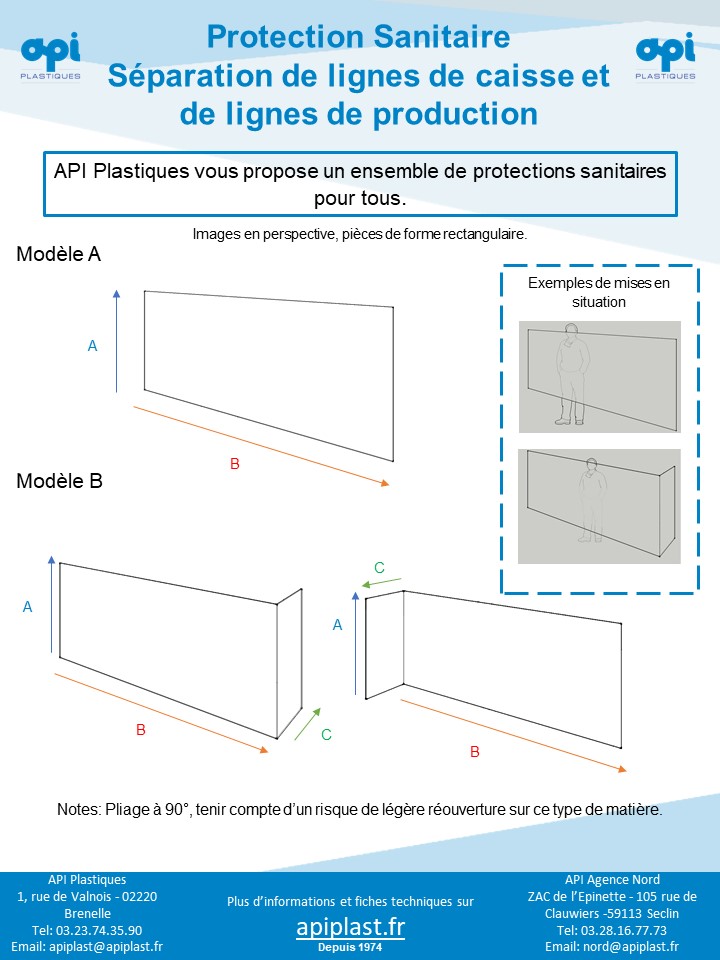 api
PLASTIQUES

Protection Sanitaire
Séparation de lignes de caisse et de lignes de production

api
PLASTIQUES

API Plastiques vous propose un ensemble de protections sanitaires pour tous.

Images en perspective, pièces de forme rectangulaire.

Modèle A

A

B

Exemples de mises en situation

Modèle B

A

B

C

C

A

B

Notes: Pliage à 90°, tenir compte d'un risque de légère réouverture sur ce type de matière.

API Plastiques
1, rue de Valnois - 02220 Brenelle
Tel: 03.23.74.35.90
Email: apiplast@apiplast.fr

Plus d'informations et fiches techniques sur
apiplast.fr
Depuis 1974

API Agence Nord
ZAC de l'Epinette - 105 rue de Clauwiers -59113 Seclin
Tel: 03.28.16.77.73
Email: nord@apiplast.fr